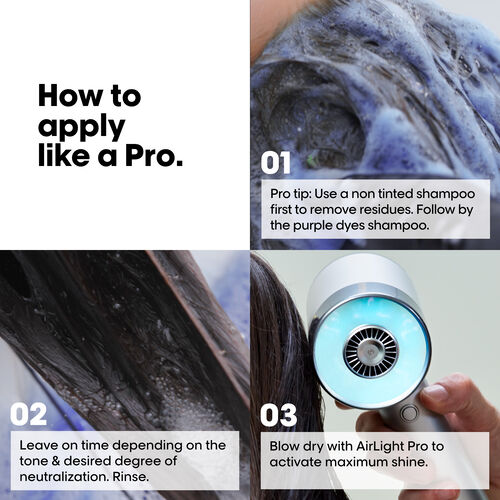 How to apply like a Pro.

01

Pro tip: Use a non tinted shampoo first to remove residues. Follow by the purple dyes shampoo.

02

Leave on time depending on the tone & desired degree of neutralization. Rinse.

03

Blow dry with AirLight Pro to activate maximum shine.